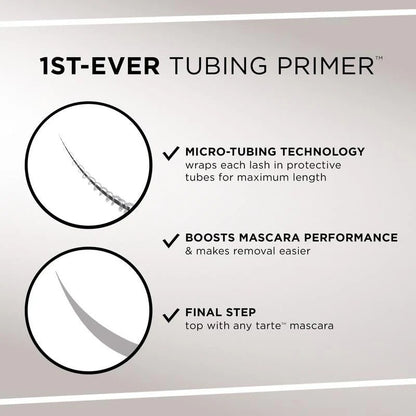 1ST-EVER TUBING PRIMER™

✓ MICRO-TUBING TECHNOLOGY
wraps each lash in protective tubes for maximum length

✓ BOOSTS MASCARA PERFORMANCE
& makes removal easier

✓ FINAL STEP
top with any tarte™ mascara